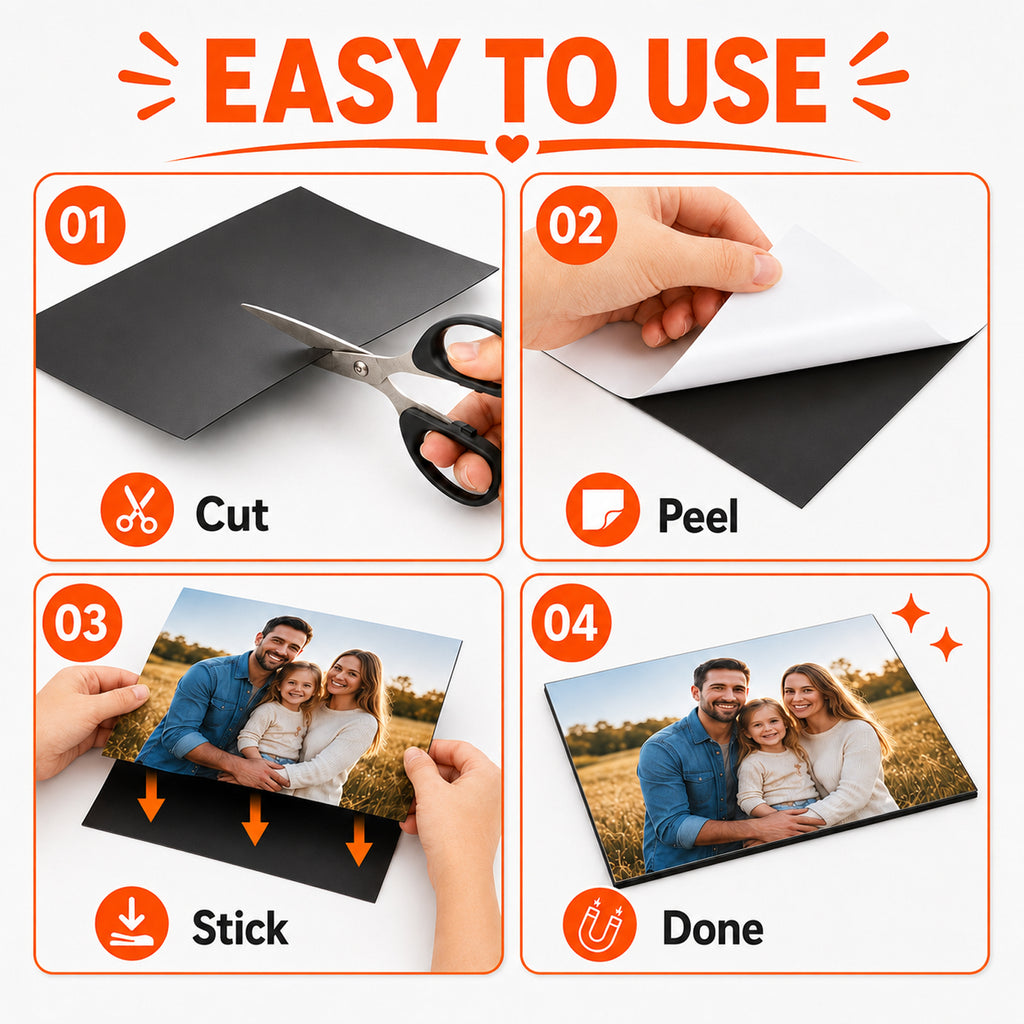 EASY TO USE

01

Cut

02

Peel

03

Stick

04

Done